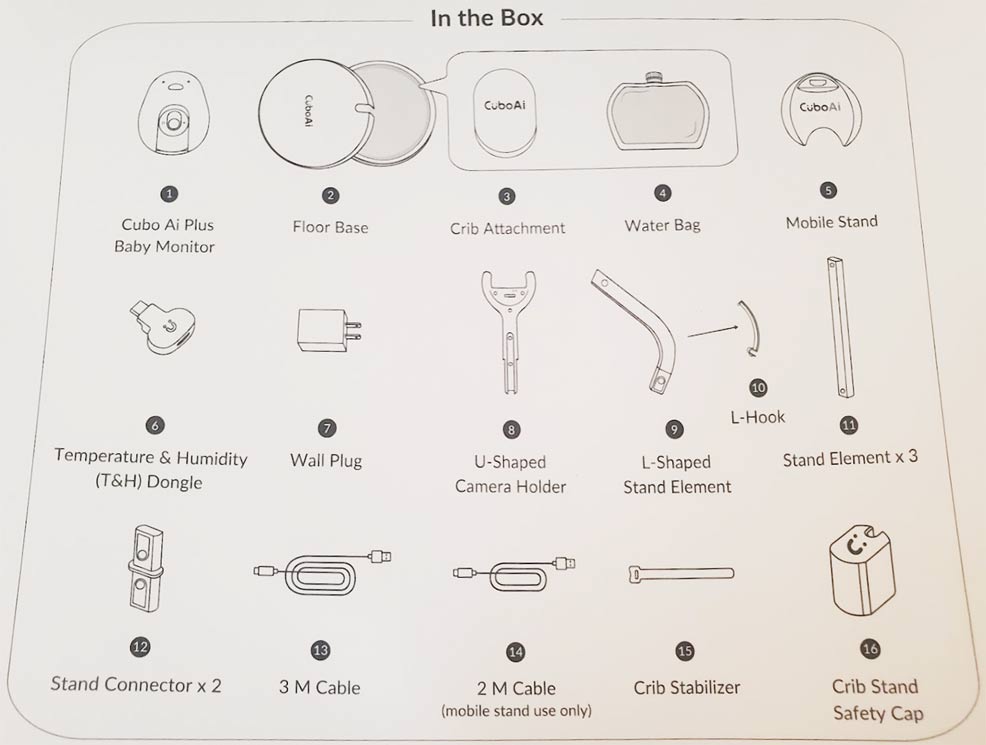 In the Box

CuboAi

CuboAi

CuboAi

1
Cubo Ai Plus Baby Monitor

2
Floor Base

3
Crib Attachment

4
Water Bag

5
Mobile Stand

6
Temperature & Humidity (T&H) Dongle

7
Wall Plug

8
U-Shaped Camera Holder

9
L-Shaped Stand Element

10
L-Hook

11
Stand Element x 3

12
Stand Connector x 2

13
3 M Cable

14
2 M Cable (mobile stand use only)

15
Crib Stabilizer

16
Crib Stand Safety Cap